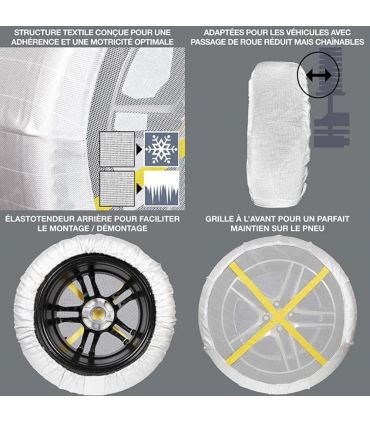 STRUCTURE TEXTILE CONÇUE POUR UNE ADHÉRENCE ET UNE MOTRICITÉ OPTIMALE

ADAPTÉES POUR LES VÉHICULES AVEC PASSAGE DE ROUE RÉDUIT MAIS CHAÎNABLES

ÉLASTOTENDEUR ARRIÈRE POUR FACILITER LE MONTAGE / DÉMONTAGE

GRILLE À L'AVANT POUR UN PARFAIT MAINTIEN SUR LE PNEU