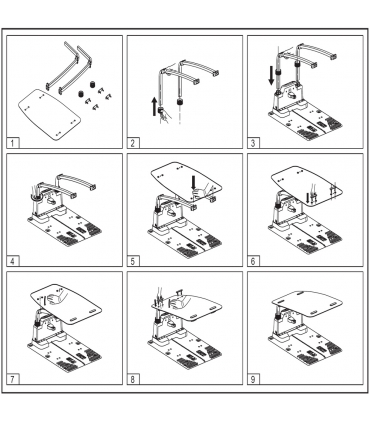 1

2

3

4

5

6

7

8

9