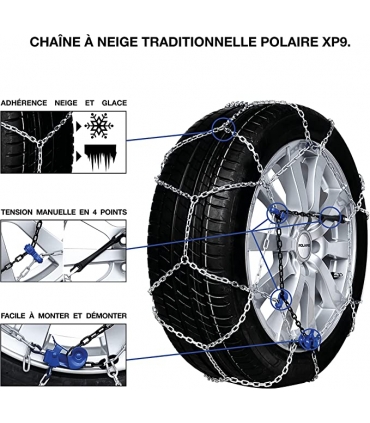 CHAÎNE À NEIGE TRADITIONNELLE POLAIRE XP9.

ADHÉRENCE NEIGE ET GLACE

TENSION MANUELLE EN 4 POINTS

FACILE À MONTER ET DÉMONTER

POLAIRE