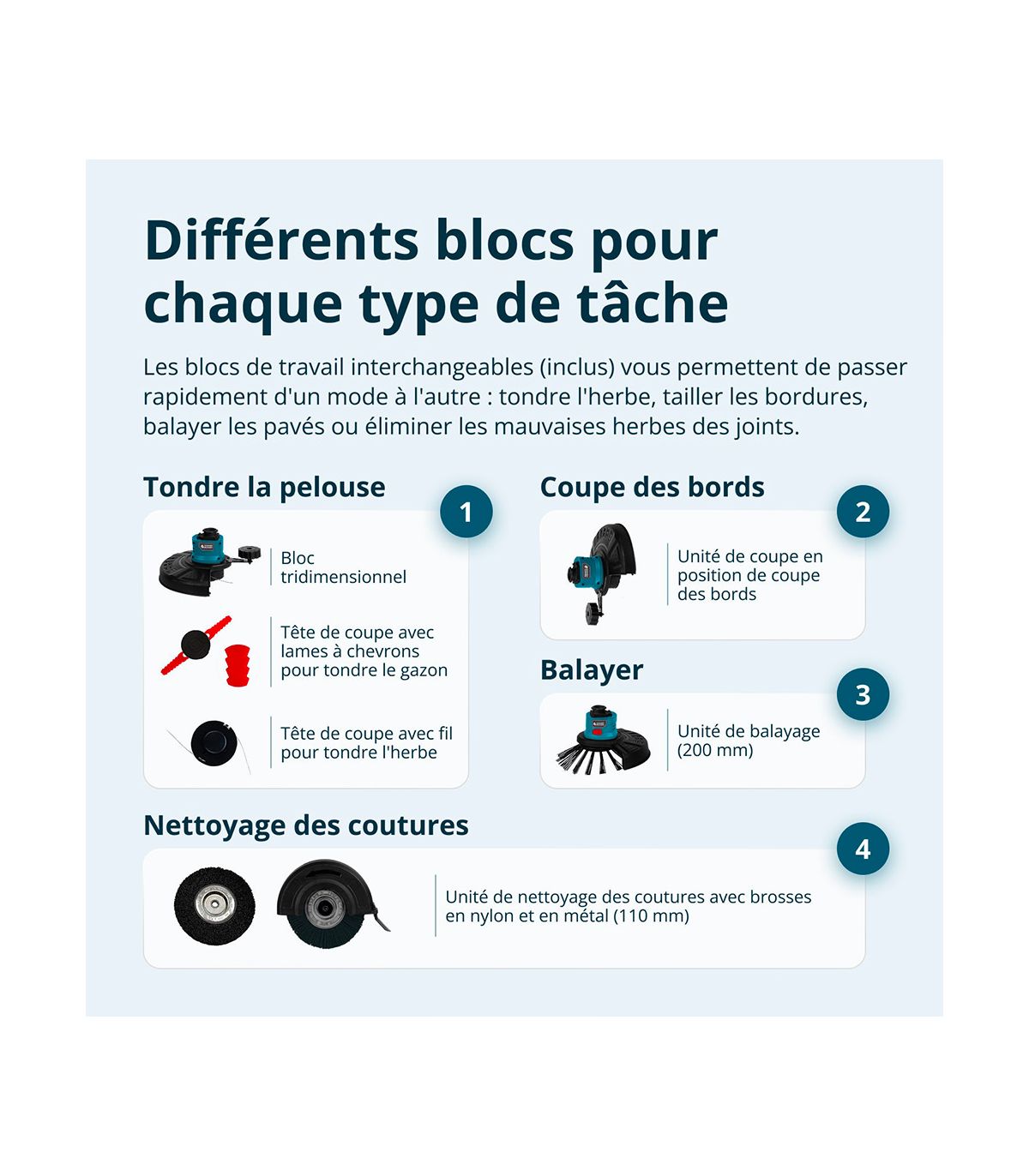 Différents blocs pour chaque type de tâche

Les blocs de travail interchangeables (inclus) vous permettent de passer rapidement d'un mode à l'autre : tondre l'herbe, tailler les bordures, balayer les pavés ou éliminer les mauvaises herbes des joints.

Tondre la pelouse

1

Bloc tridimensionnel

Tête de coupe avec lames à chevrons pour tondre le gazon

Tête de coupe avec fil pour tondre l'herbe

Coupe des bords

2

Unité de coupe en position de coupe des bords

Balayer

3

Unité de balayage (200 mm)

Nettoyage des coutures

4

Unité de nettoyage des coutures avec brosses en nylon et en métal (110 mm)