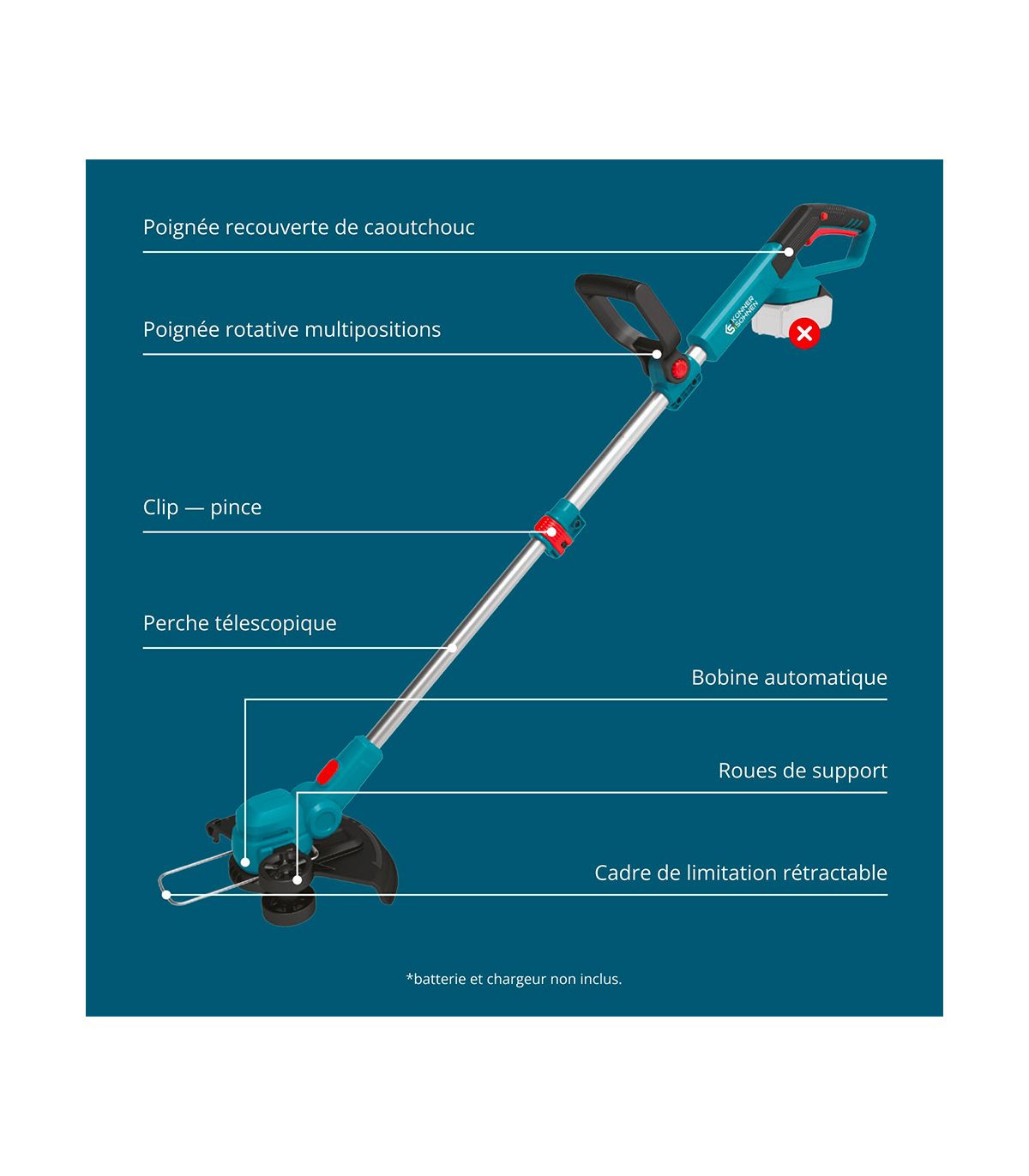 Poignée recouverte de caoutchouc

Poignée rotative multipositions

KÖNNER SÖHNEN

Clip — pince

Perche télescopique

Bobine automatique

Roues de support

Cadre de limitation rétractable

*batterie et chargeur non inclus.